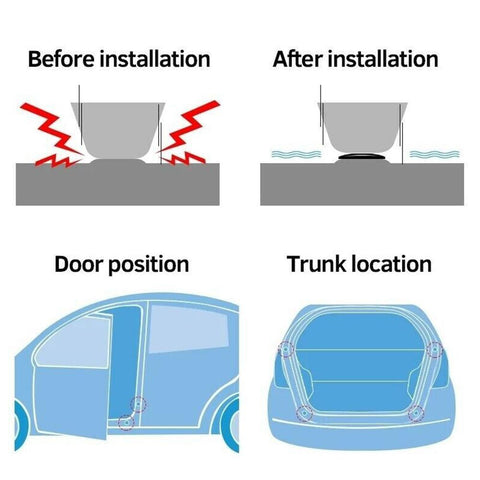 Before installation

After installation

Door position

Trunk location